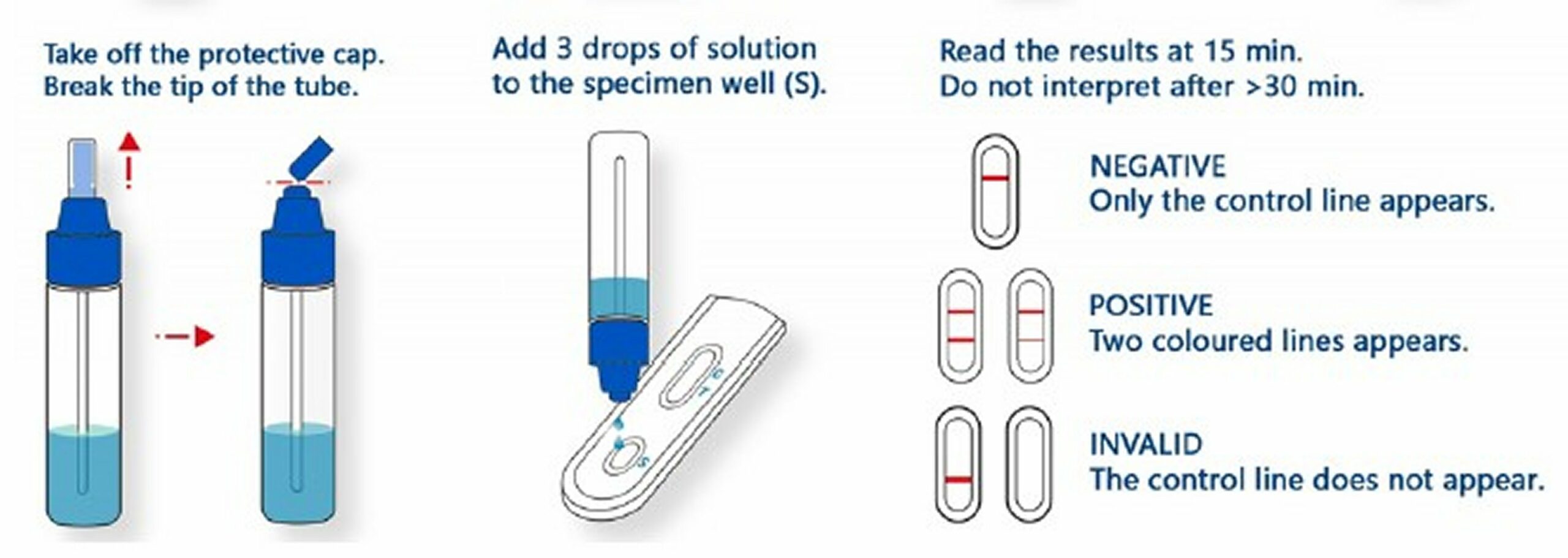 Take off the protective cap.
Break the tip of the tube.

Add 3 drops of solution to the specimen well (S).

C
T
S

Read the results at 15 min.
Do not interpret after >30 min.

NEGATIVE
Only the control line appears.

POSITIVE
Two coloured lines appears.

INVALID
The control line does not appear.